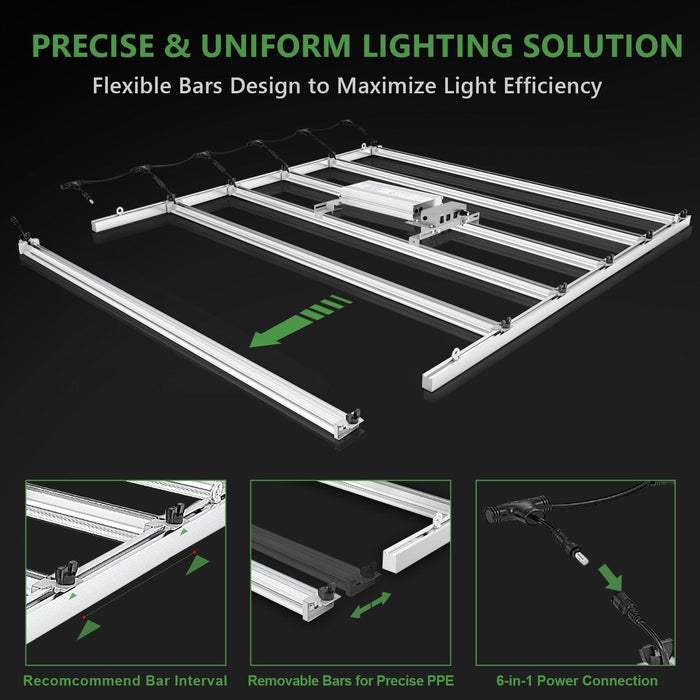 PRECISE & UNIFORM LIGHTING SOLUTION

Flexible Bars Design to Maximize Light Efficiency

Recomcommend Bar Interval

Removable Bars for Precise PPE

6-in-1 Power Connection