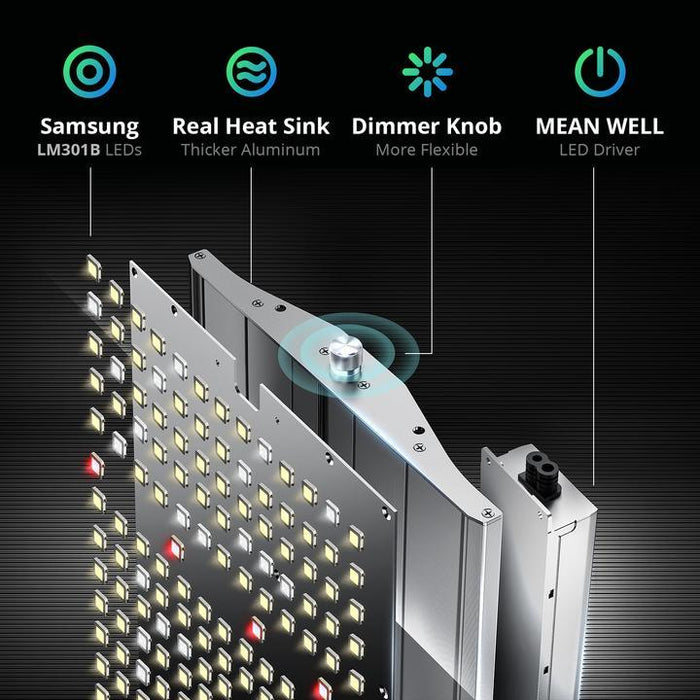 Samsung
LM301B LEDs

Real Heat Sink
Thicker Aluminum

Dimmer Knob
More Flexible

MEAN WELL
LED Driver