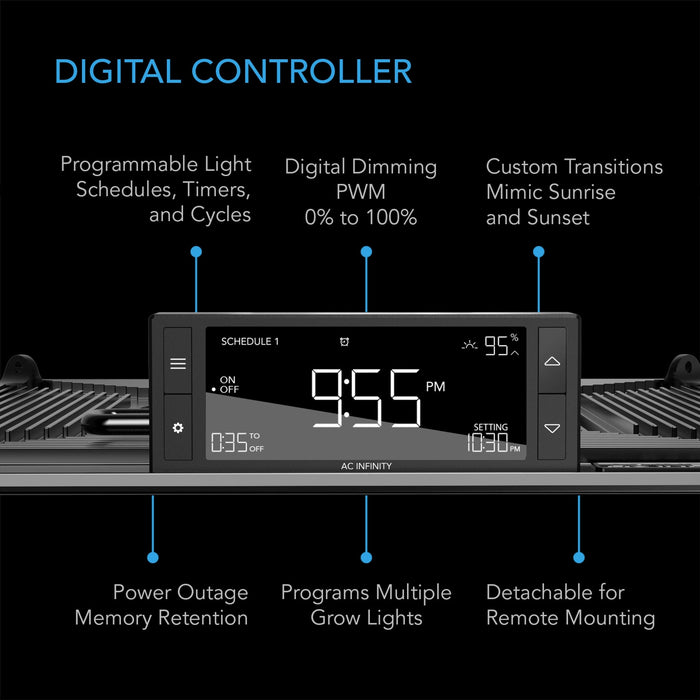 DIGITAL CONTROLLER

Programmable Light Schedules, Timers, and Cycles

Digital Dimming PWM 0% to 100%

Custom Transitions Mimic Sunrise and Sunset

SCHEDULE 1

95 %

ON
OFF

9:55 PM

0:35 TO OFF

SETTING
10:30 PM

AC INFINITY

Power Outage Memory Retention

Programs Multiple Grow Lights

Detachable for Remote Mounting