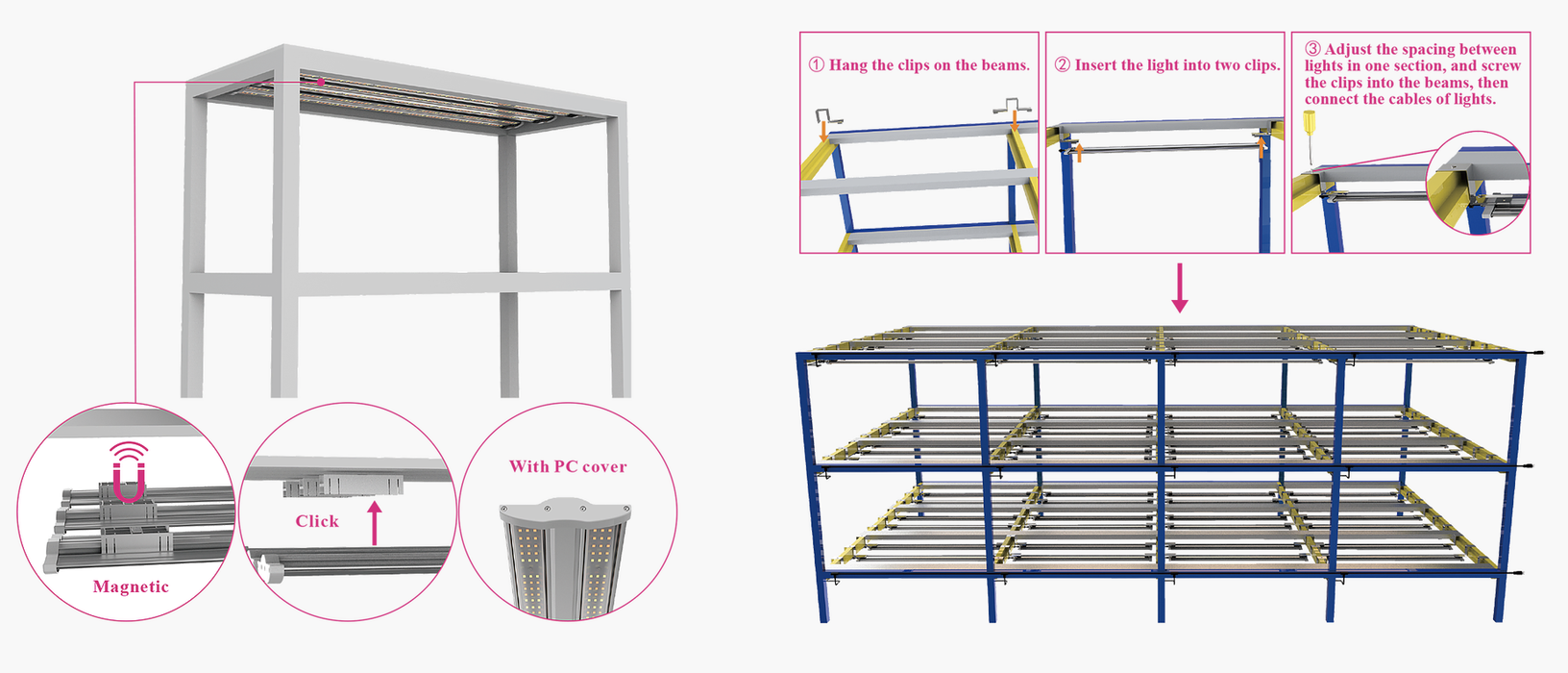 Magnetic

Click

With PC cover

① Hang the clips on the beams.

② Insert the light into two clips.

③ Adjust the spacing between lights in one section, and screw the clips into the beams, then connect the cables of lights.