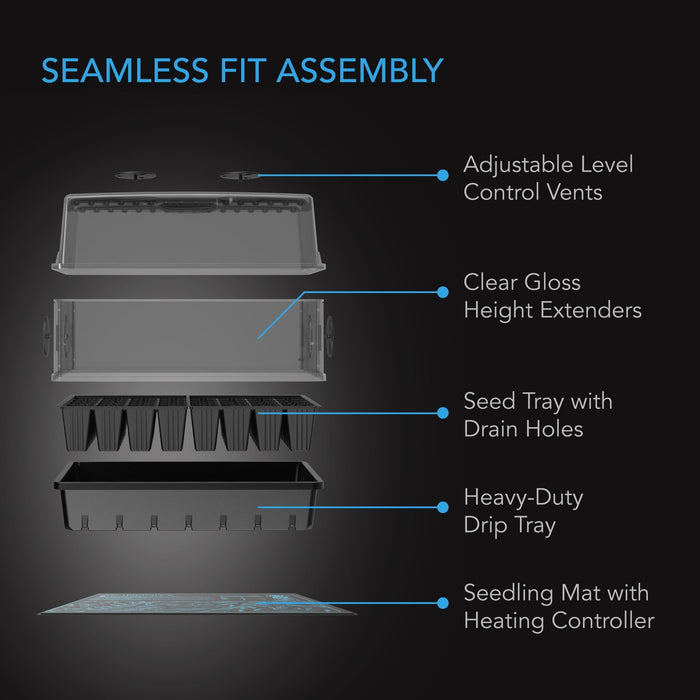 SEAMLESS FIT ASSEMBLY

Adjustable Level Control Vents

Clear Gloss Height Extenders

Seed Tray with Drain Holes

Heavy-Duty Drip Tray

Seedling Mat with Heating Controller