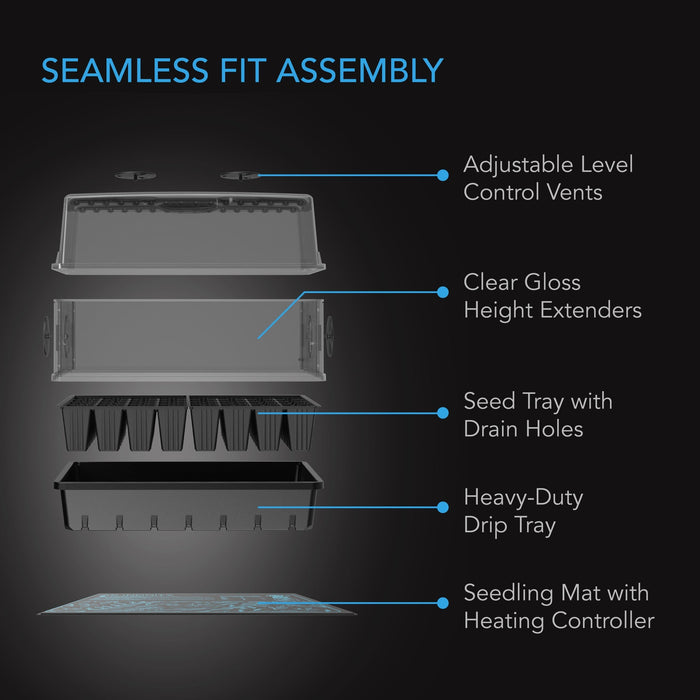 SEAMLESS FIT ASSEMBLY

Adjustable Level Control Vents

Clear Gloss Height Extenders

Seed Tray with Drain Holes

Heavy-Duty Drip Tray

Seedling Mat with Heating Controller