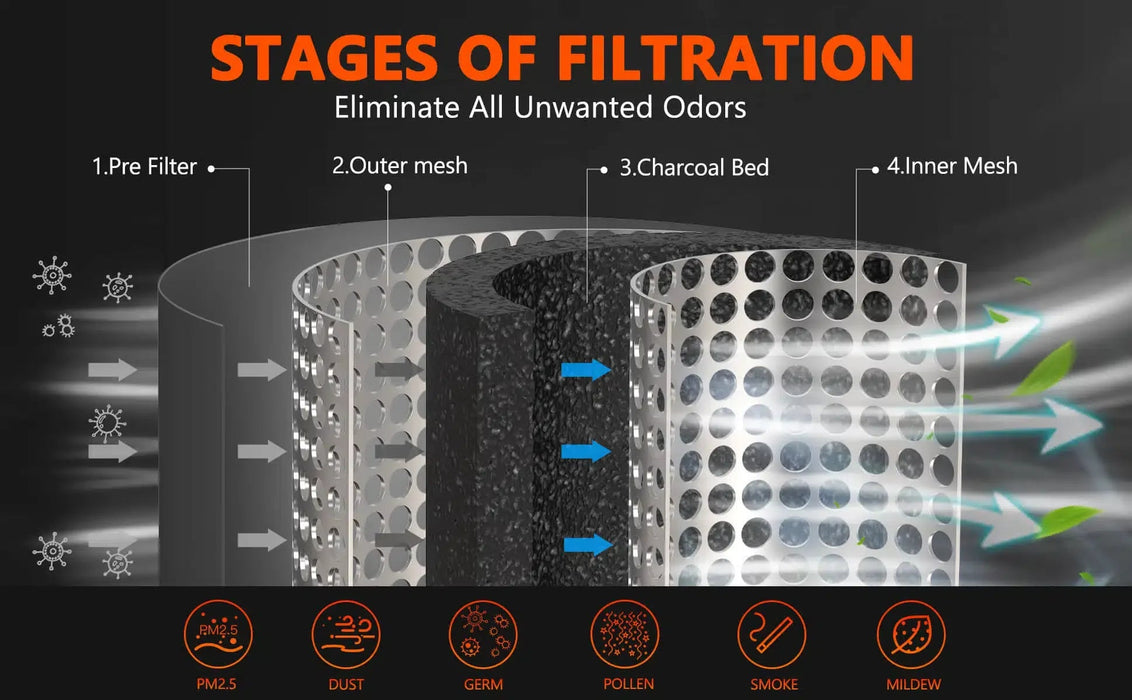 STAGES OF FILTRATION
Eliminate All Unwanted Odors

1.Pre Filter
2.Outer mesh
3.Charcoal Bed
4.Inner Mesh

PM2.5
PM2.5
DUST
GERM
POLLEN
SMOKE
MILDEW