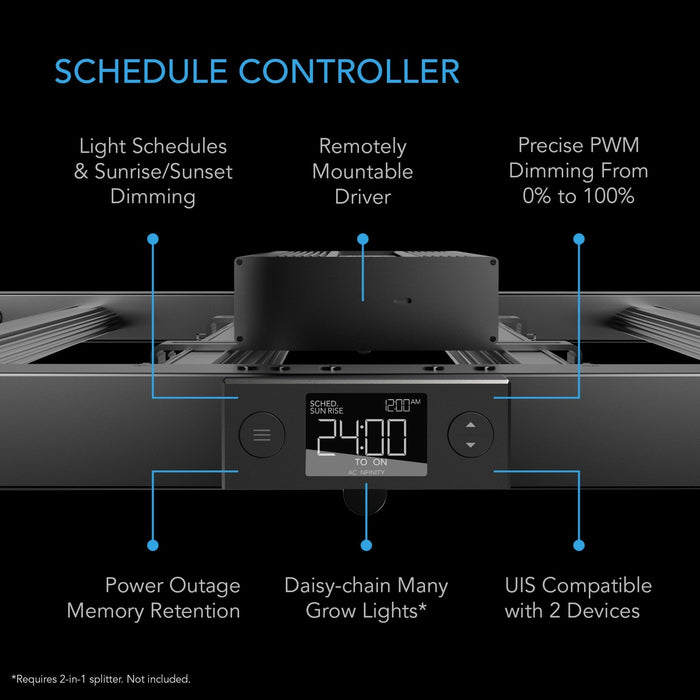 SCHEDULE CONTROLLER

Light Schedules & Sunrise/Sunset Dimming

Remotely Mountable Driver

Precise PWM Dimming From 0% to 100%

SCHED. SUN RISE 12:00 AM

24:00

TO ON

AC INFINITY

Power Outage Memory Retention

Daisy-chain Many Grow Lights*

UIS Compatible with 2 Devices

*Requires 2-in-1 splitter. Not included.