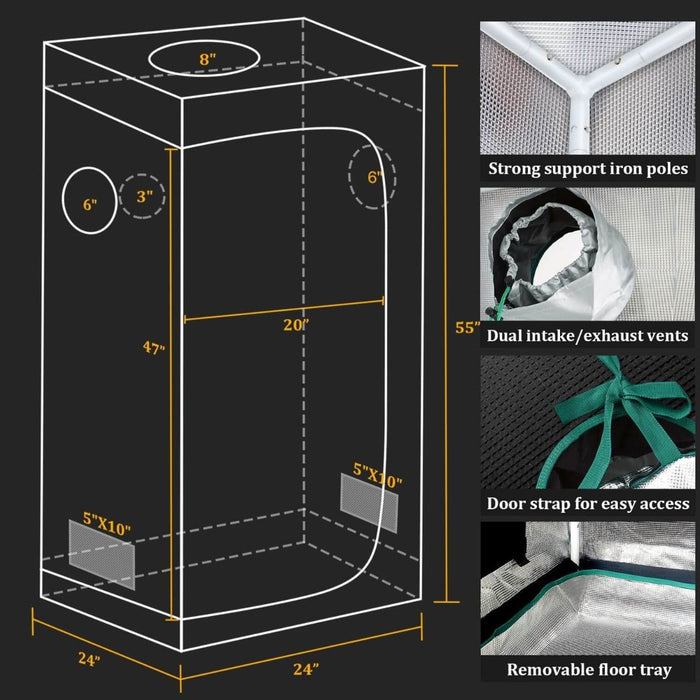 8"

6"

3"

6"

20"

47"

55"

5"X10"

5"X10"

24"

24"

Strong support iron poles

Dual intake/exhaust vents

Door strap for easy access

Removable floor tray