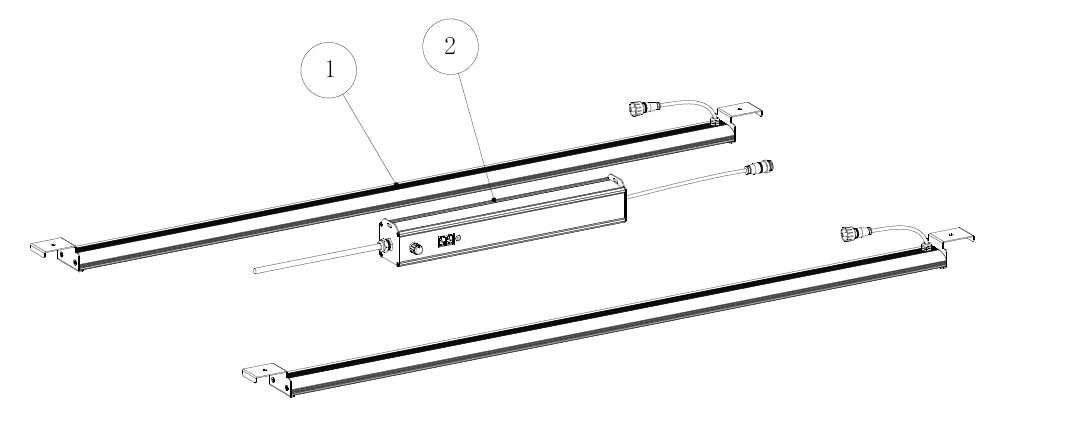 1

2